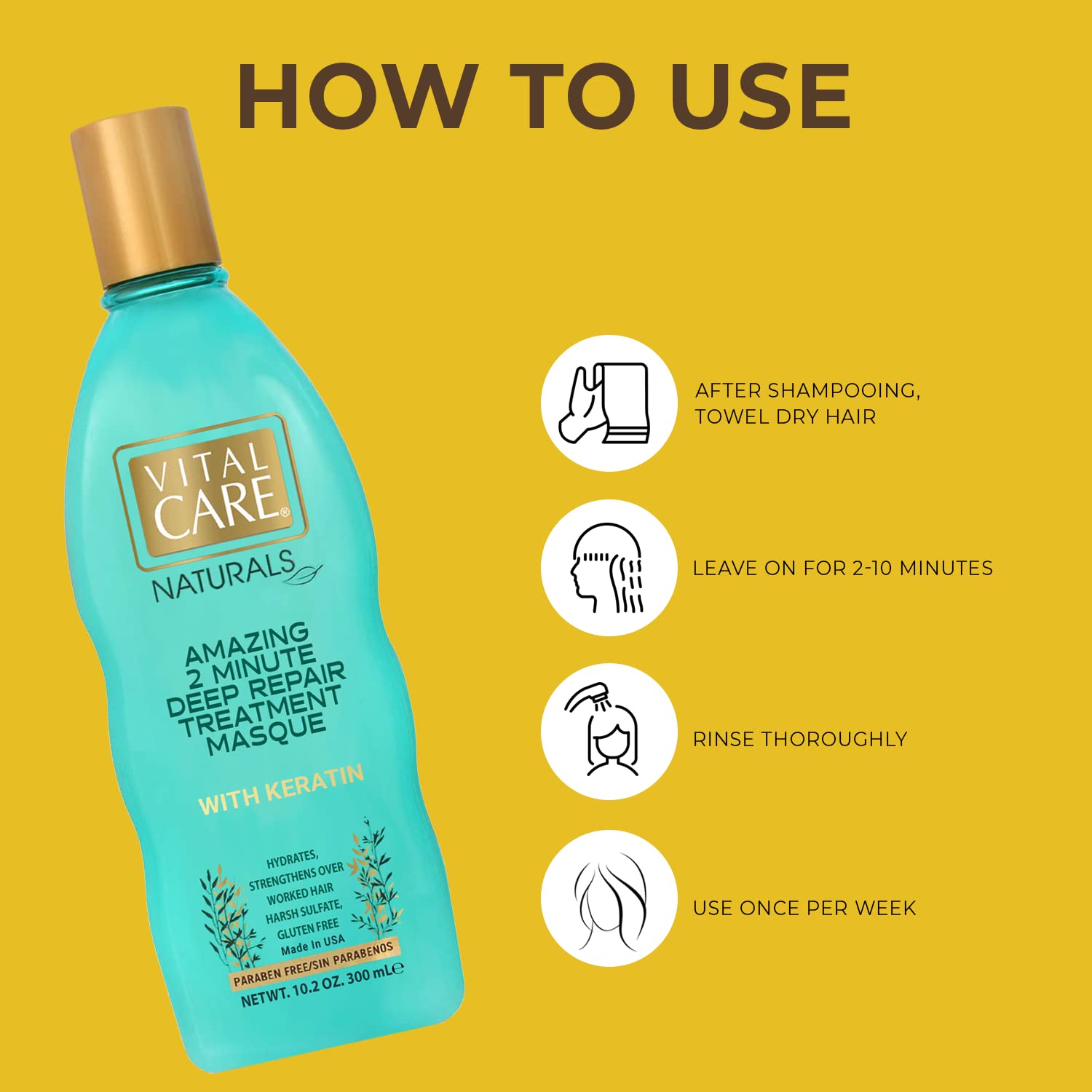 HOW TO USE

VITAL CARE®
NATURALS

AMAZING 2 MINUTE DEEP REPAIR TREATMENT MASQUE

WITH KERATIN

HYDRATES, STRENGTHENS OVER WORKED HAIR
HARSH SULFATE, GLUTEN FREE
Made In USA

PARABEN FREE/SIN PARABENOS
NETWT. 10.2 OZ. 300 mL℮

AFTER SHAMPOOING, TOWEL DRY HAIR

LEAVE ON FOR 2-10 MINUTES

RINSE THOROUGHLY

USE ONCE PER WEEK